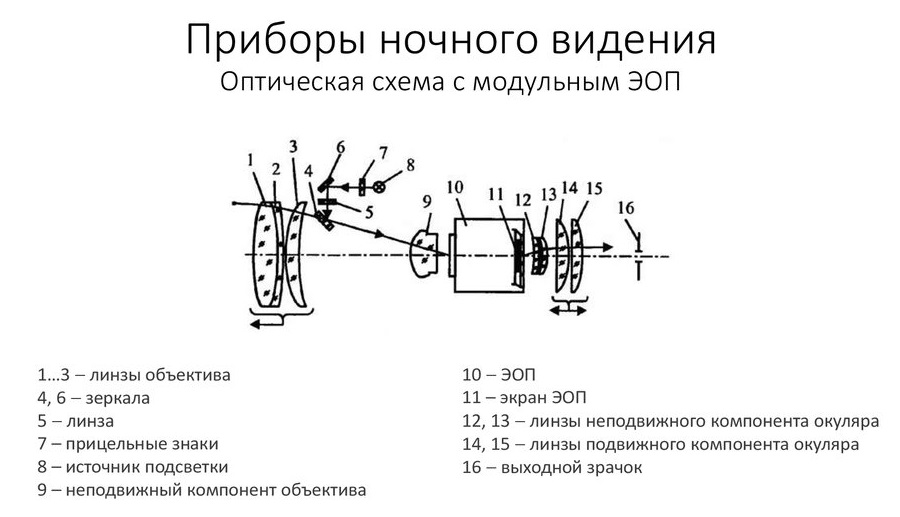 Приборы ночного видения
Оптическая схема с модульным ЭОП

1 2 3 4 6 7 8 5 9 10 11 12 13 14 15 16

1…3 – линзы объектива
4, 6 – зеркала
5 – линза
7 – прицельные знаки
8 – источник подсветки
9 – неподвижный компонент объектива

10 – ЭОП
11 – экран ЭОП
12, 13 – линзы неподвижного компонента окуляра
14, 15 – линзы подвижного компонента окуляра
16 – выходной зрачок