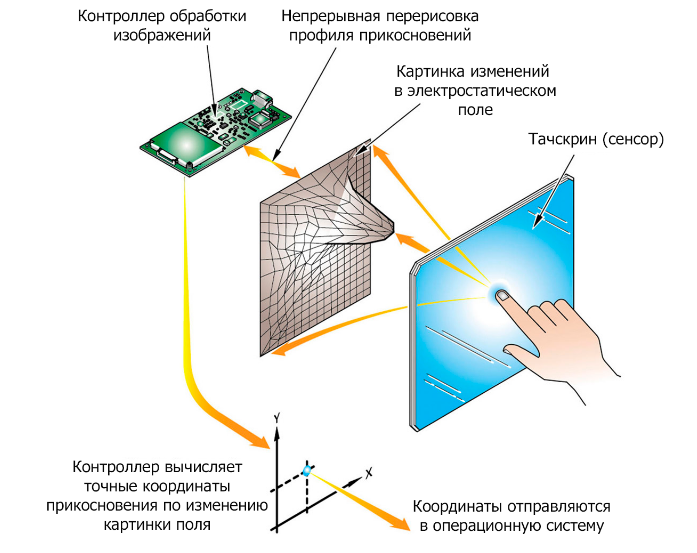 Контроллер обработки изображений

Непрерывная перерисовка профиля прикосновений

Картинка изменений в электростатическом поле

Тачскрин (сенсор)

Y

X

Контроллер вычисляет точные координаты прикосновения по изменению картинки поля

Координаты отправляются в операционную систему