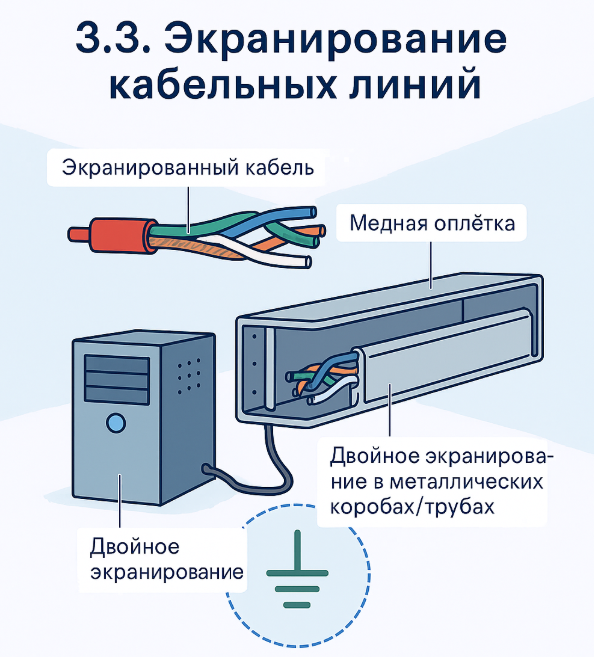 3.3. Экранирование кабельных линий

Экранированный кабель

Медная оплётка

Двойное экранирование в металлических коробах/трубах

Двойное экранирование