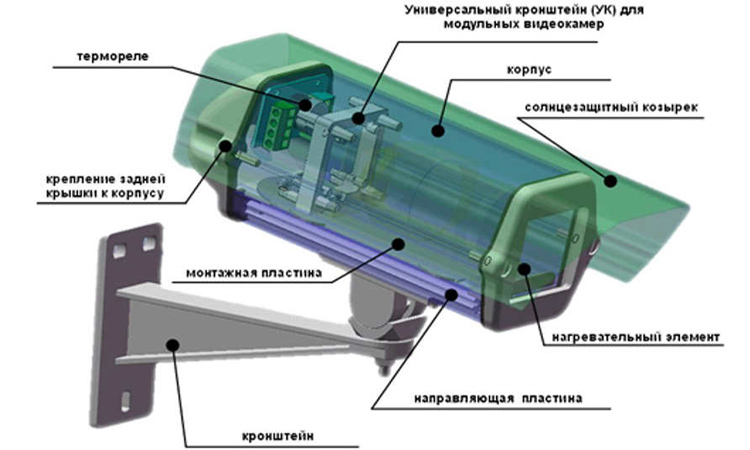 Универсальный кронштейн (УК) для модульных видеокамер

термореле

корпус

солнцезащитный козырек

крепление задней крышки к корпусу

монтажная пластина

нагревательный элемент

направляющая пластина

кронштейн