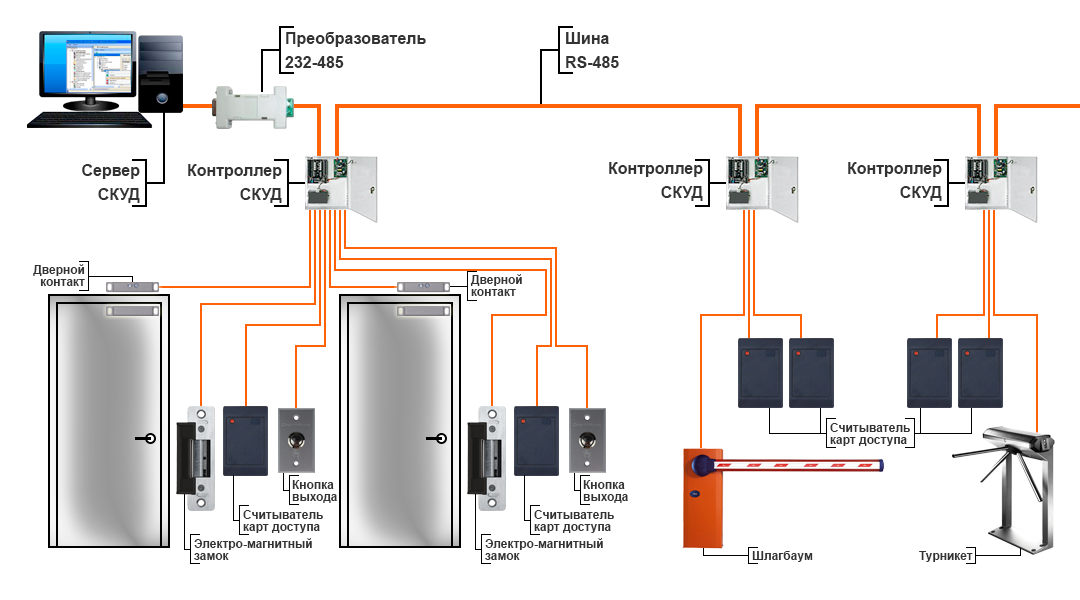 Преобразователь
232-485

Шина
RS-485

Сервер
СКУД

Контроллер
СКУД

Контроллер
СКУД

Контроллер
СКУД

Дверной
контакт

Дверной
контакт

Кнопка
выхода

Считыватель
карт доступа

Электро-магнитный
замок

Кнопка
выхода

Считыватель
карт доступа

Электро-магнитный
замок

Считыватель
карт доступа

Шлагбаум

Турникет