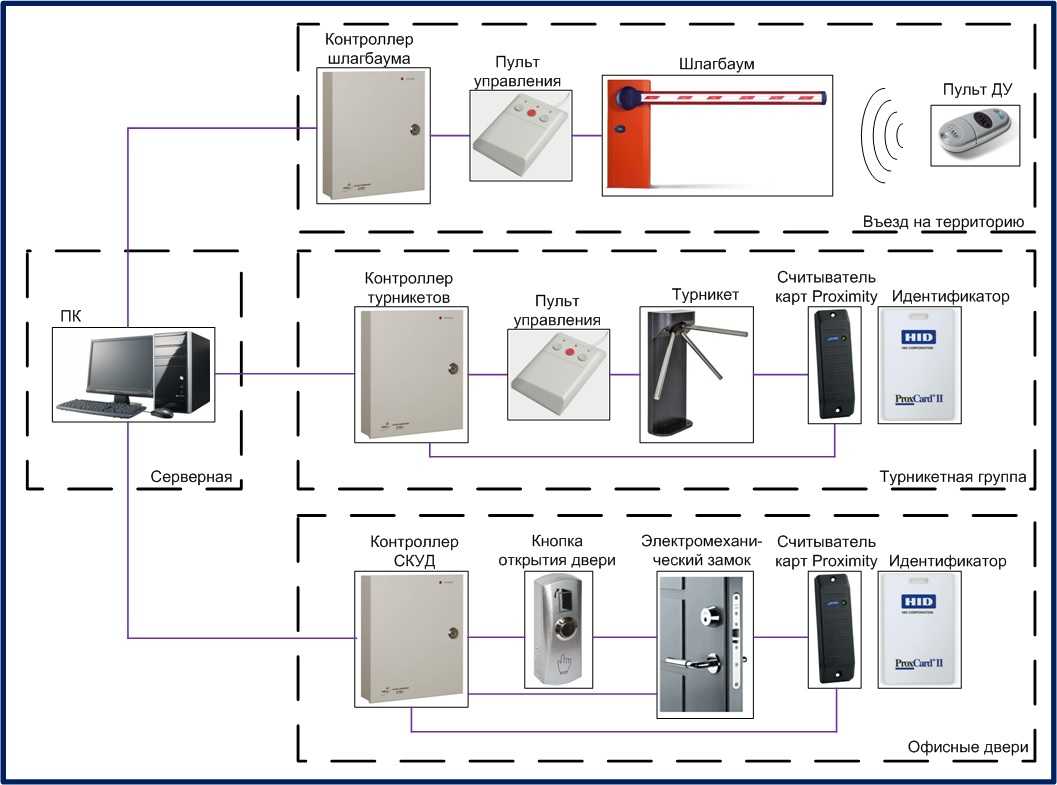 Контроллер шлагбаума

Пульт управления

Шлагбаум

Пульт ДУ

Въезд на территорию

ПК

Серверная

Контроллер турникетов

Пульт управления

Турникет

Считыватель карт Proximity

Идентификатор

HID

ProxCard II

Турникетная группа

Контроллер СКУД

Кнопка открытия двери

Электромеханический замок

Считыватель карт Proximity

Идентификатор

HID

ProxCard II

Офисные двери