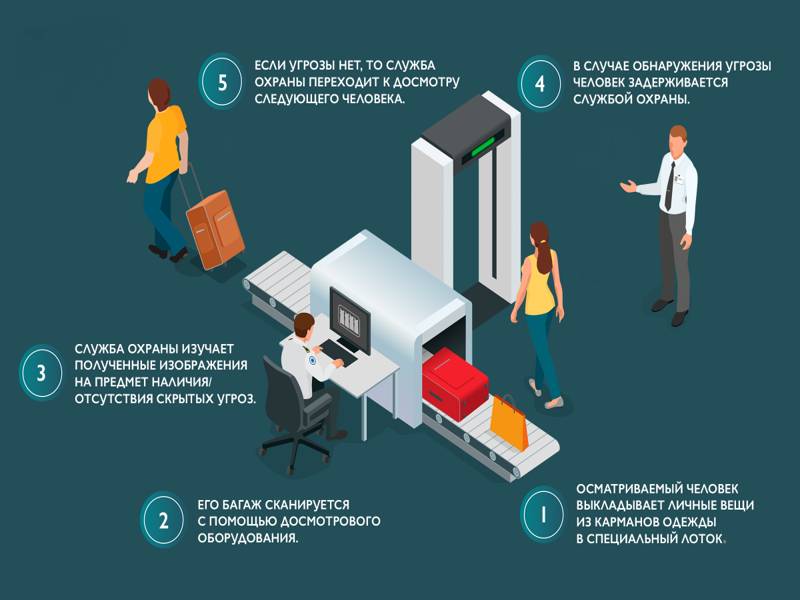 5
ЕСЛИ УГРОЗЫ НЕТ, ТО СЛУЖБА ОХРАНЫ ПЕРЕХОДИТ К ДОСМОТРУ СЛЕДУЮЩЕГО ЧЕЛОВЕКА.

4
В СЛУЧАЕ ОБНАРУЖЕНИЯ УГРОЗЫ ЧЕЛОВЕК ЗАДЕРЖИВАЕТСЯ СЛУЖБОЙ ОХРАНЫ.

3
СЛУЖБА ОХРАНЫ ИЗУЧАЕТ ПОЛУЧЕННЫЕ ИЗОБРАЖЕНИЯ НА ПРЕДМЕТ НАЛИЧИЯ/ ОТСУТСТВИЯ СКРЫТЫХ УГРОЗ.

2
ЕГО БАГАЖ СКАНИРУЕТСЯ С ПОМОЩЬЮ ДОСМОТРОВОГО ОБОРУДОВАНИЯ.

1
ОСМАТРИВАЕМЫЙ ЧЕЛОВЕК ВЫКЛАДЫВАЕТ ЛИЧНЫЕ ВЕЩИ ИЗ КАРМАНОВ ОДЕЖДЫ В СПЕЦИАЛЬНЫЙ ЛОТОК.